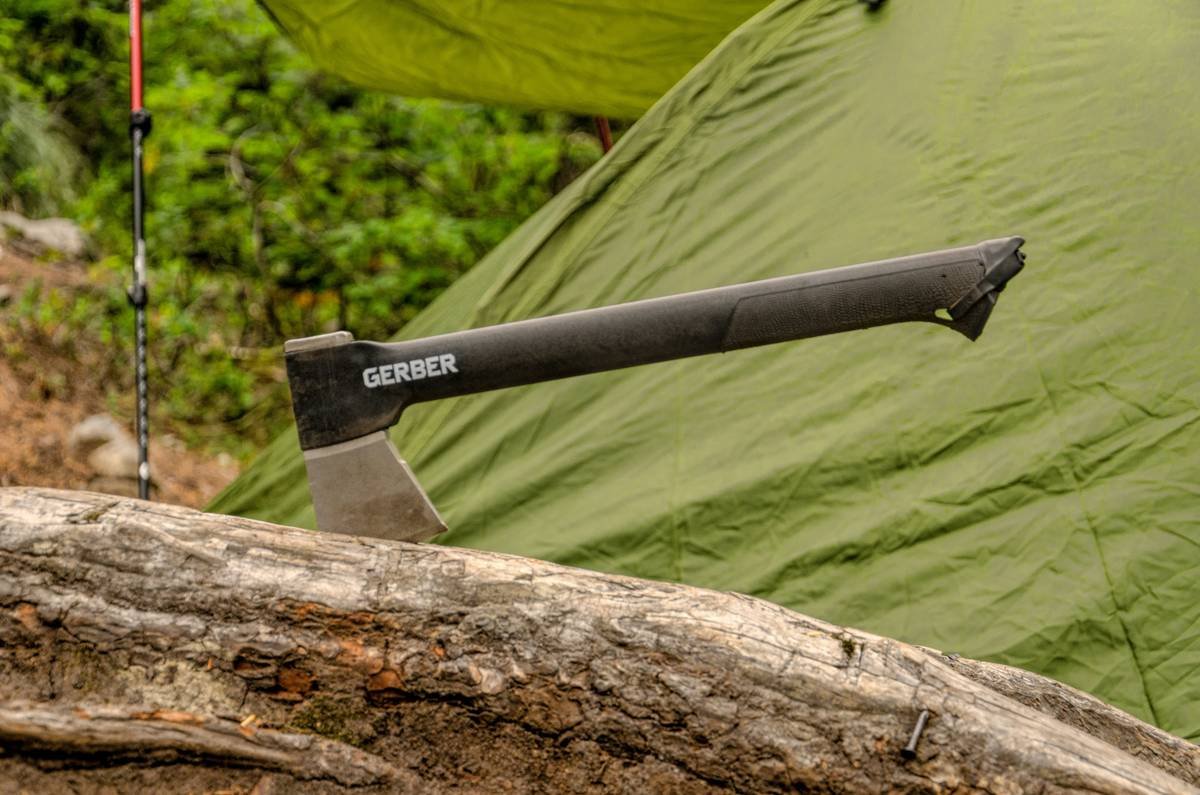 GERBER