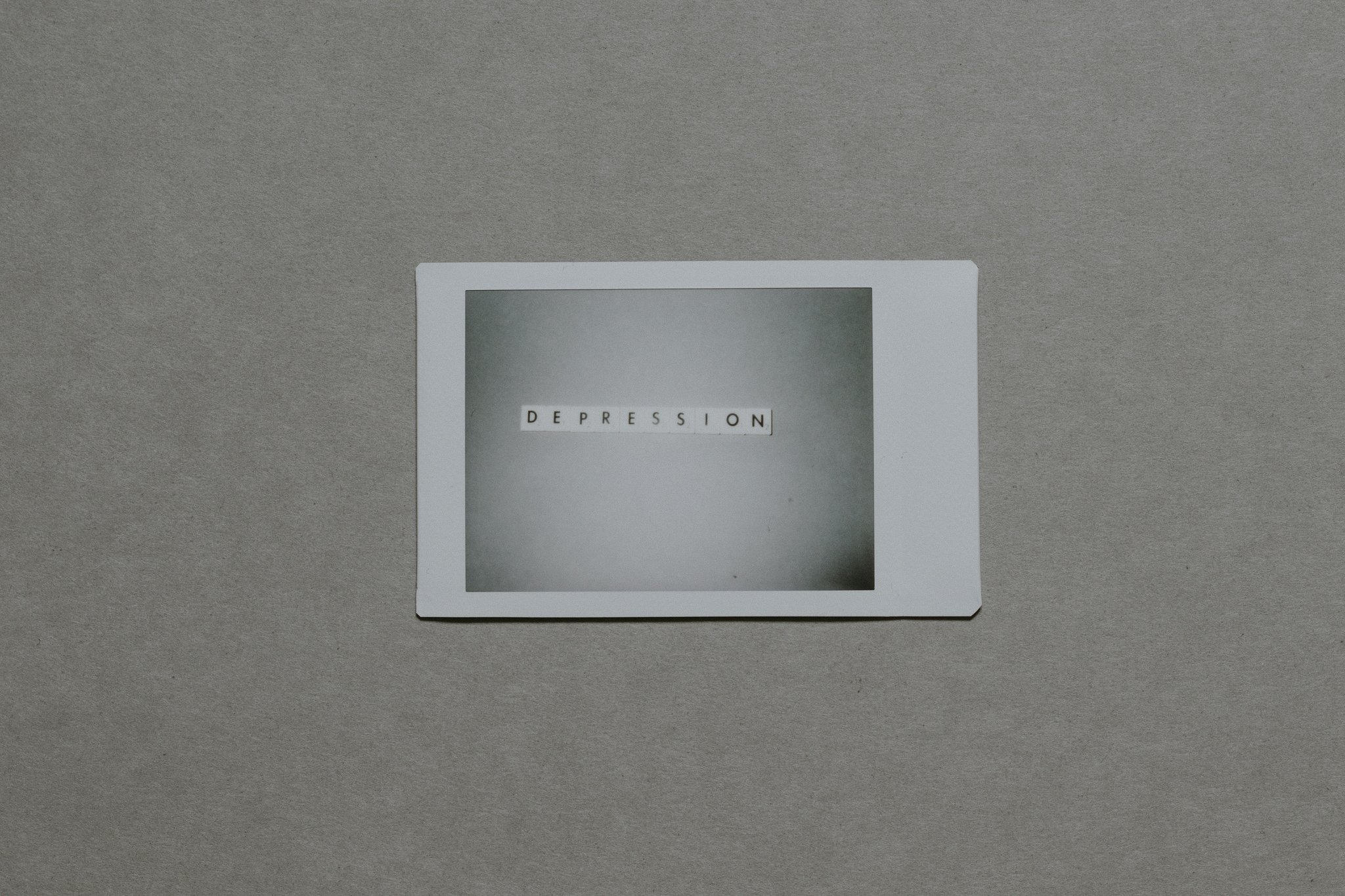 DEPRESSION