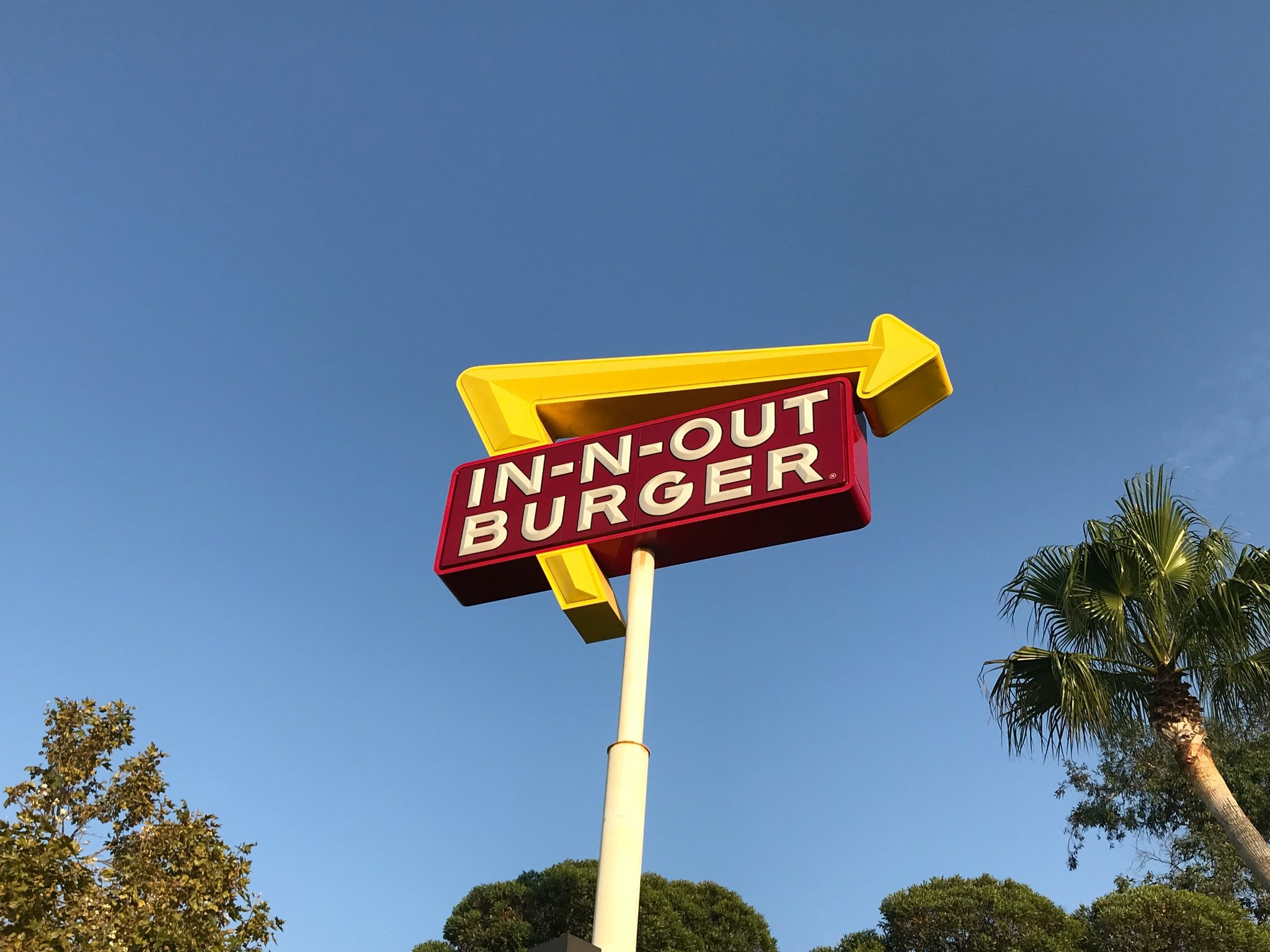 IN-N-OUT BURGER®